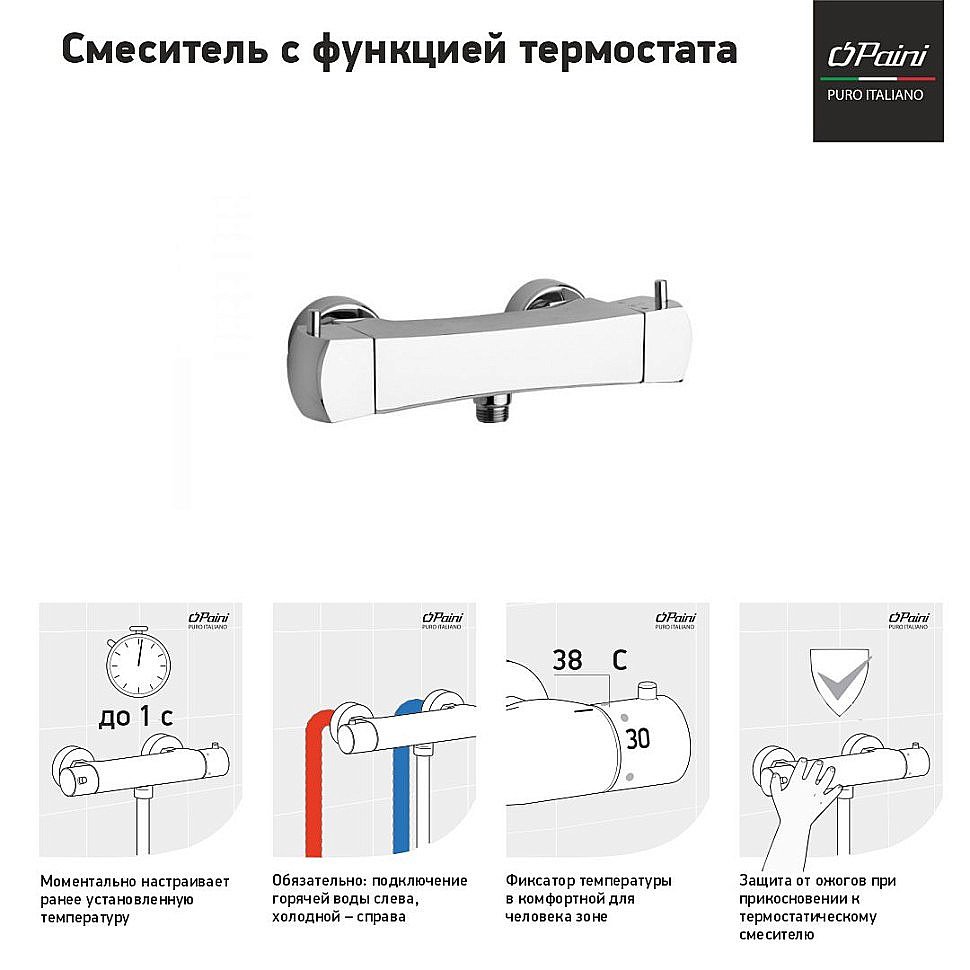 Смеситель с функцией термостата

Paini
PURO ITALIANO

Paini
PURO ITALIANO

до 1 с

Моментально настраивает ранее установленную температуру

Paini
PURO ITALIANO

Обязательно: подключение горячей воды слева, холодной – справа

Paini
PURO ITALIANO

38 C

30

Фиксатор температуры в комфортной для человека зоне

Paini
PURO ITALIANO

Защита от ожогов при прикосновении к термостатическому смесителю