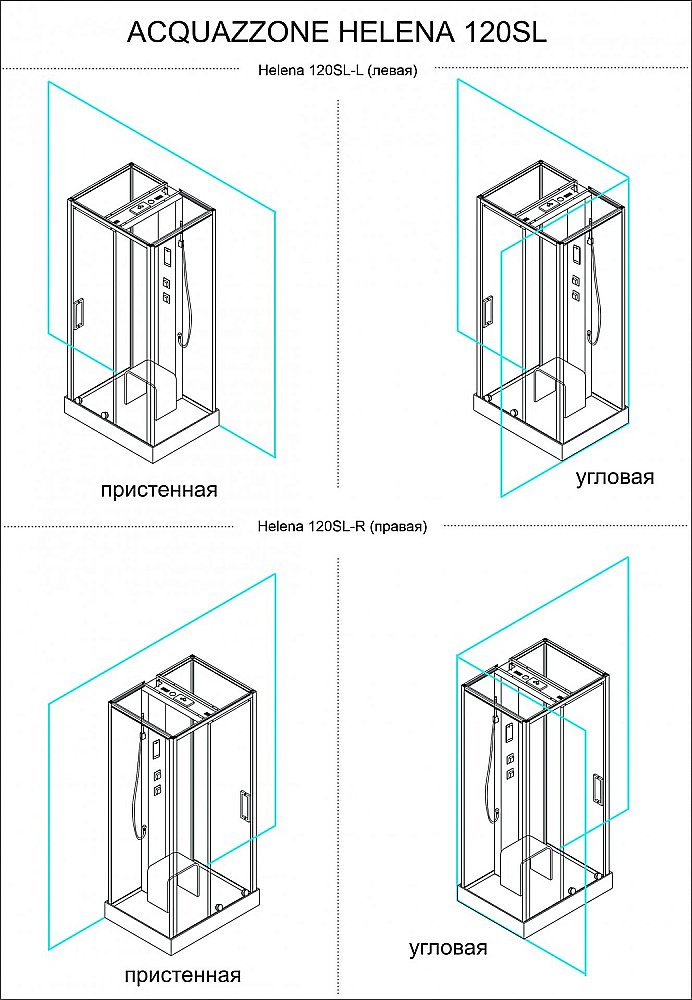 ACQUAZZONE HELENA 120SL

Helena 120SL-L (левая)

пристенная

угловая

Helena 120SL-R (правая)

пристенная

угловая