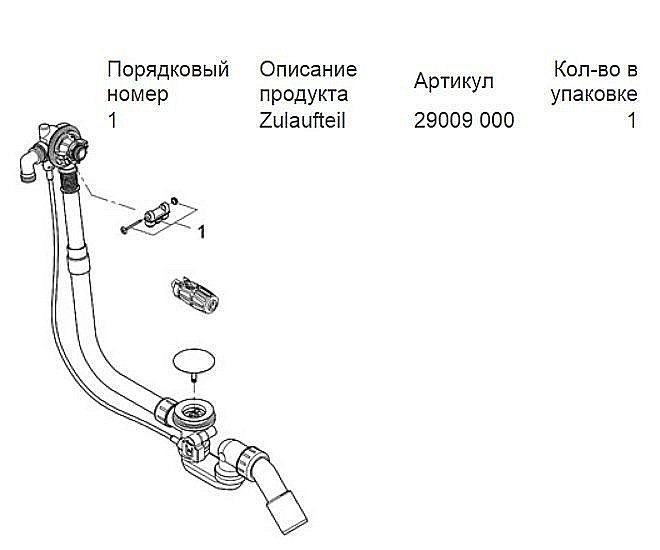 | Порядковый номер | Описание продукта | Артикул | Кол-во в упаковке |
|---|---|---|---|
| 1 | Zulaufteil | 29009 000 | 1 |

1