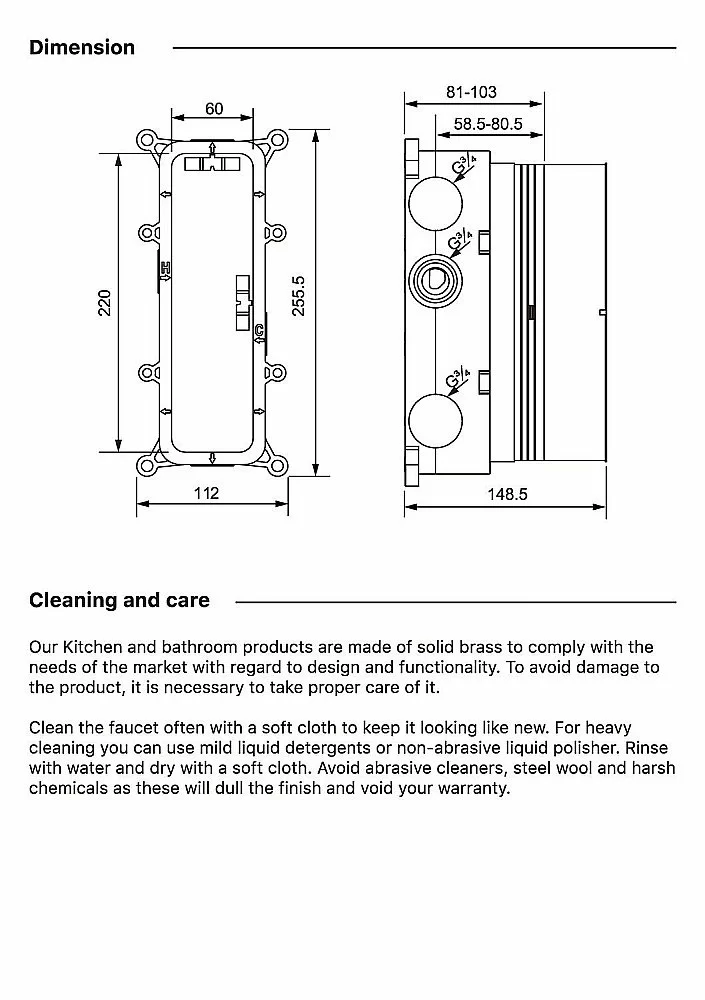 Dimension

60

220

255.5

112

81-103

58.5-80.5

$G\frac{3}{4}$

$G\frac{3}{4}$

$G\frac{3}{4}$

148.5

Cleaning and care

Our Kitchen and bathroom products are made of solid brass to comply with the needs of the market with regard to design and functionality. To avoid damage to the product, it is necessary to take proper care of it.

Clean the faucet often with a soft cloth to keep it looking like new. For heavy cleaning you can use mild liquid detergents or non-abrasive liquid polisher. Rinse with water and dry with a soft cloth. Avoid abrasive cleaners, steel wool and harsh chemicals as these will dull the finish and void your warranty.