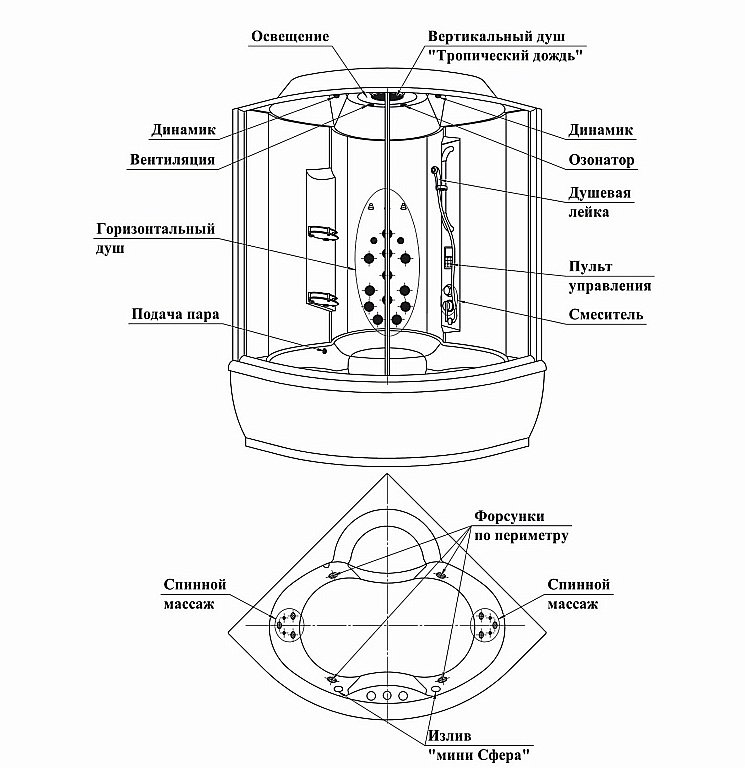 Освещение

Вертикальный душ "Тропический дождь"

Динамик

Вентиляция

Динамик

Озонатор

Душевая лейка

Горизонтальный душ

Пульт управления

Смеситель

Подача пара

Форсунки по периметру

Спинной массаж

Спинной массаж

Излив "мини Сфера"