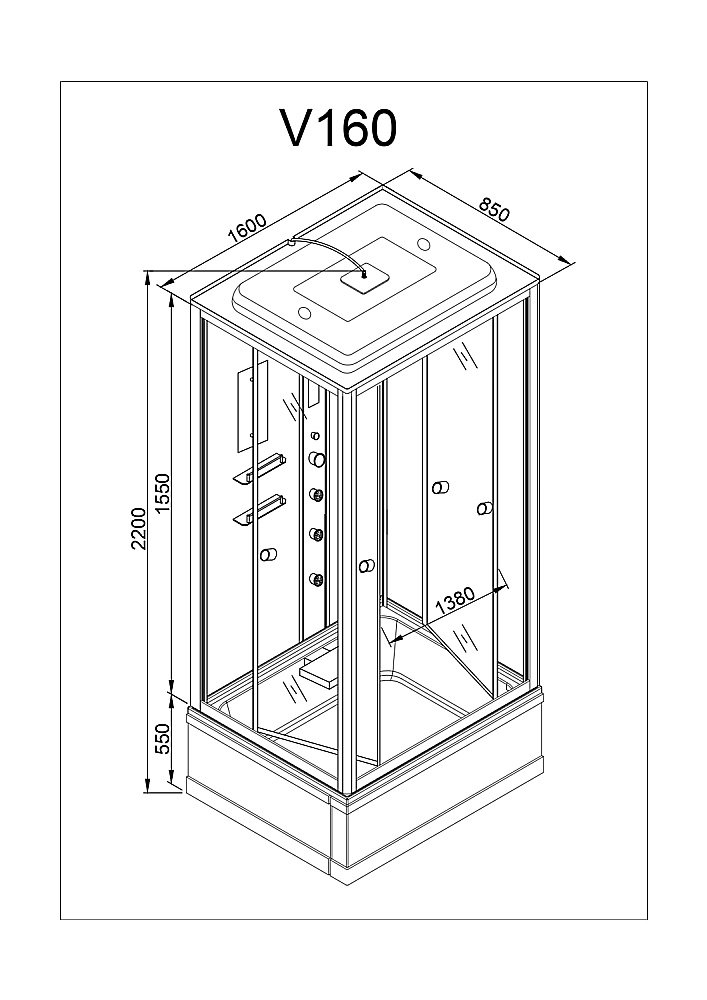 V160

1600

850

2200

1550

550

1380