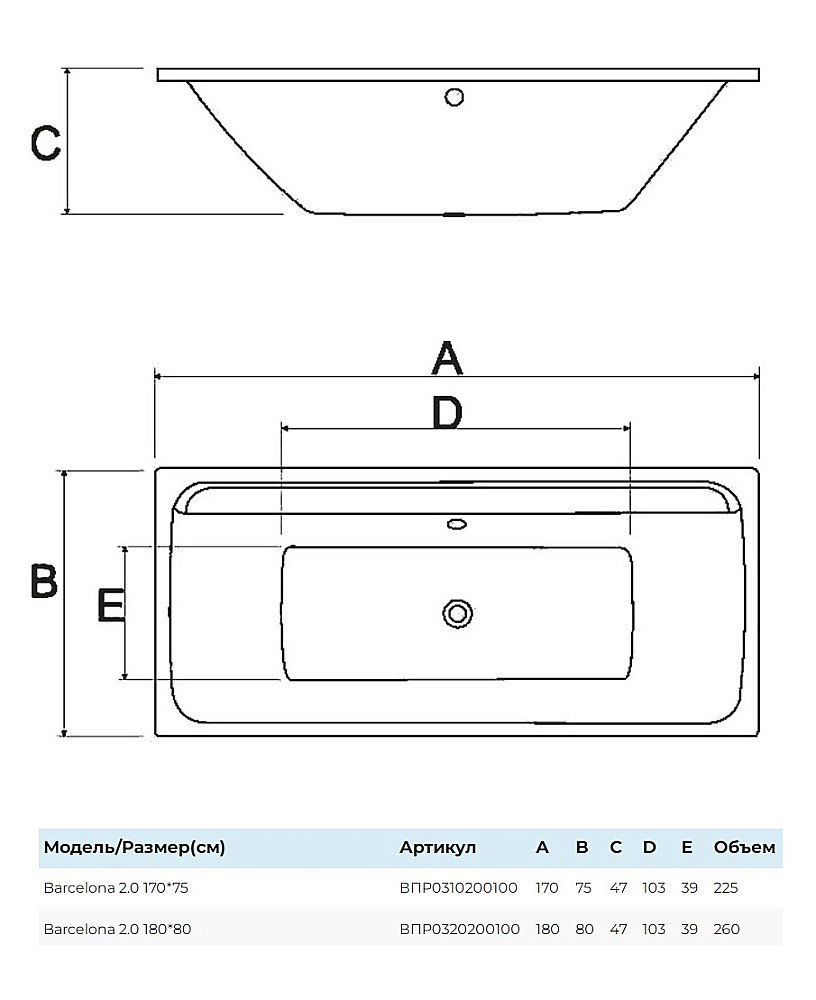 C

A

D

B

E

| Модель/Размер(см) | Артикул | A | B | C | D | E | Объем |
|---|---|---|---|---|---|---|---|
| Barcelona 2.0 170*75 | ВПР0310200100 | 170 | 75 | 47 | 103 | 39 | 225 |
| Barcelona 2.0 180*80 | ВПР0320200100 | 180 | 80 | 47 | 103 | 39 | 260 |