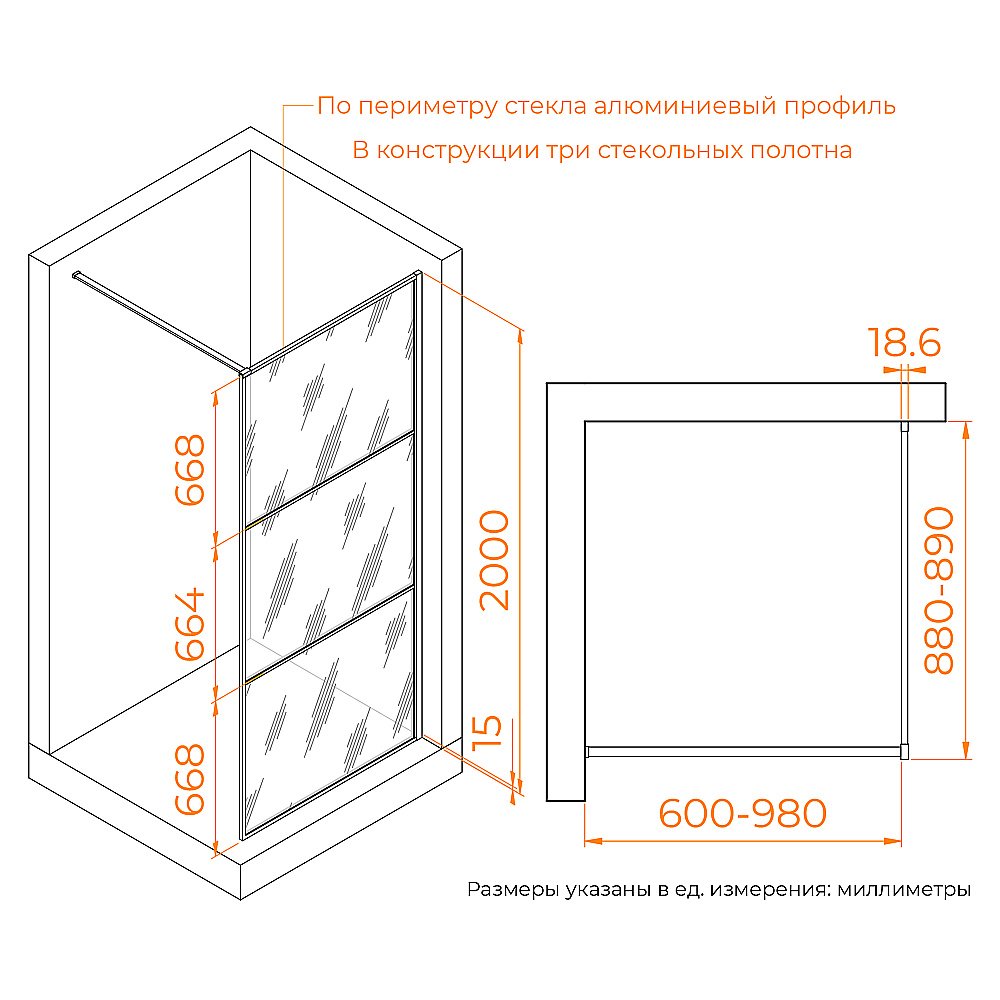 По периметру стекла алюминиевый профиль
В конструкции три стекольных полотна

668
664
668
2000
15

18.6
880-890
600-980

Размеры указаны в ед. измерения: миллиметры