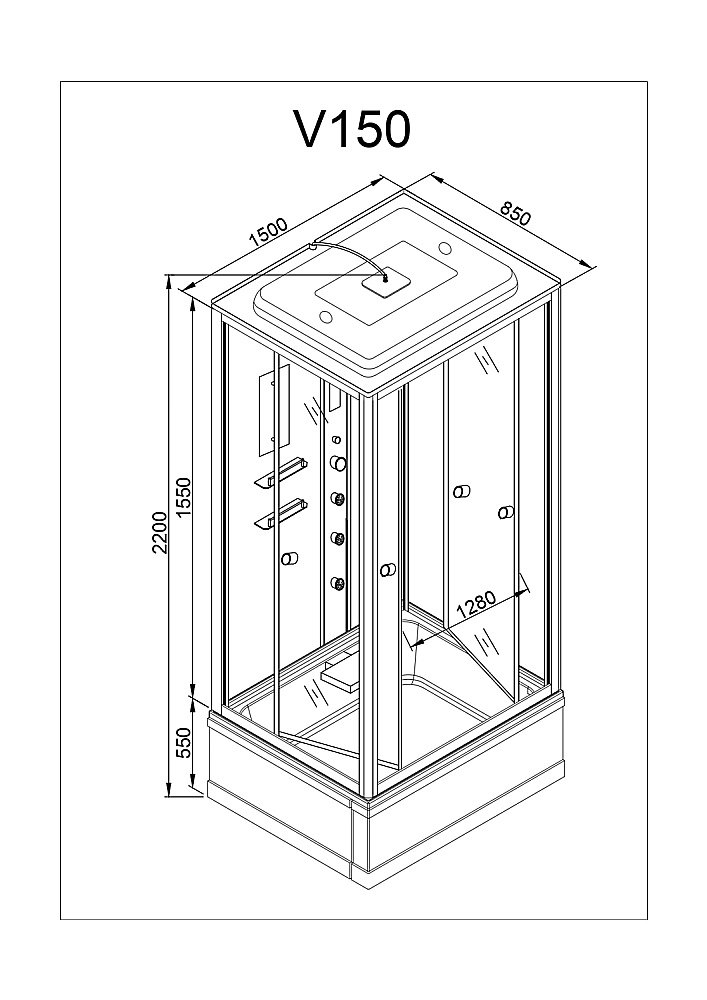 V150

1500

850

2200

1550

550

1280