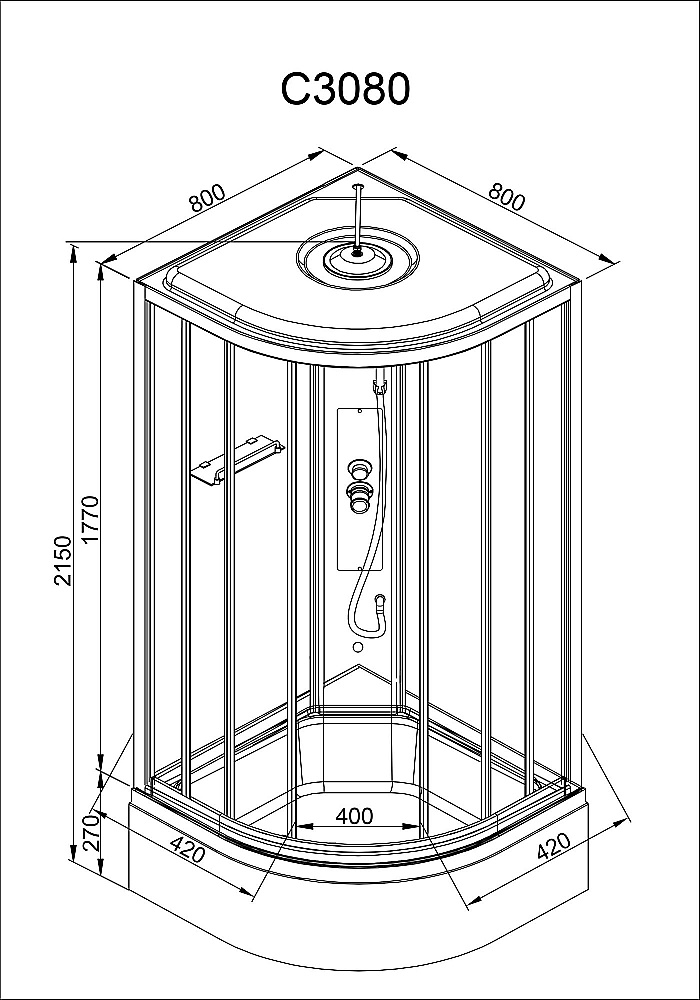 C3080

800

800

2150

1770

270

420

400

420