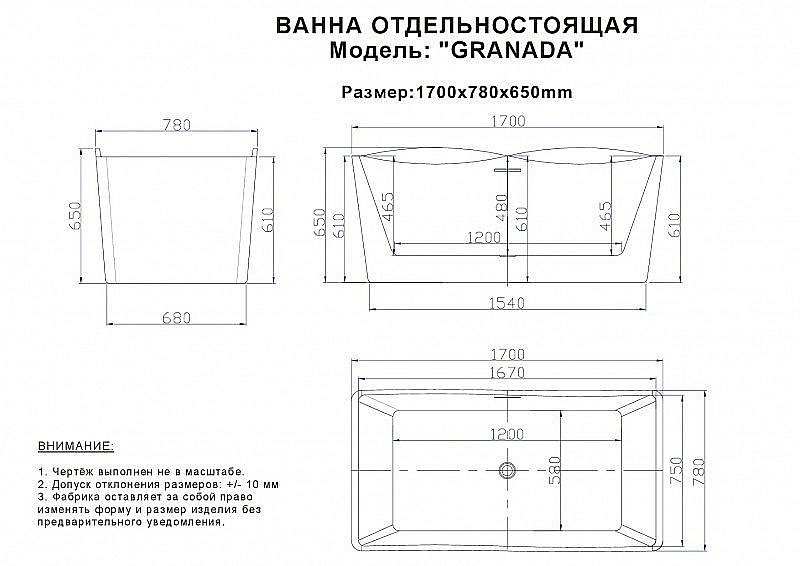 ВАННА ОТДЕЛЬНОСТОЯЩАЯ
Модель: "GRANADA"

Размер:1700x780x650mm

780
650
610
680

1700
650
610
465
480
610
465
610
1200
1540

1700
1670
1200
580
750
780

ВНИМАНИЕ:

1. Чертёж выполнен не в масштабе.
2. Допуск отклонения размеров: +/- 10 мм
3. Фабрика оставляет за собой право изменять форму и размер изделия без предварительного уведомления.