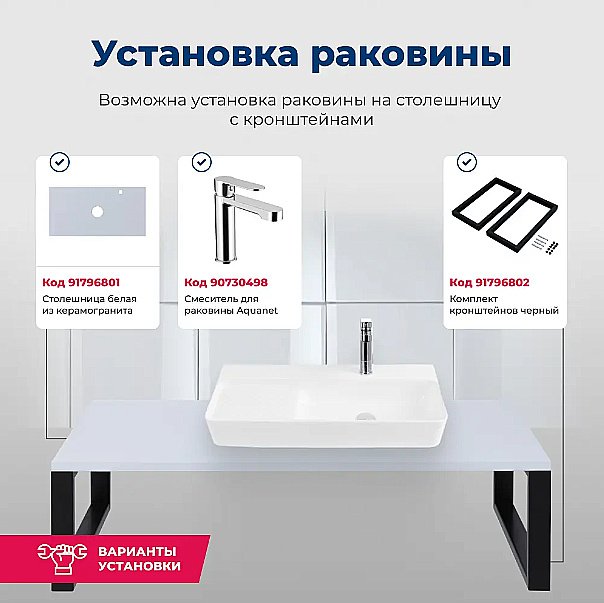 Установка раковины

Возможна установка раковины на столешницу с кронштейнами

Код 91796801
Столешница белая из керамогранита

Код 90730498
Смеситель для раковины Aquanet

Код 91796802
Комплект кронштейнов черный

ВАРИАНТЫ УСТАНОВКИ