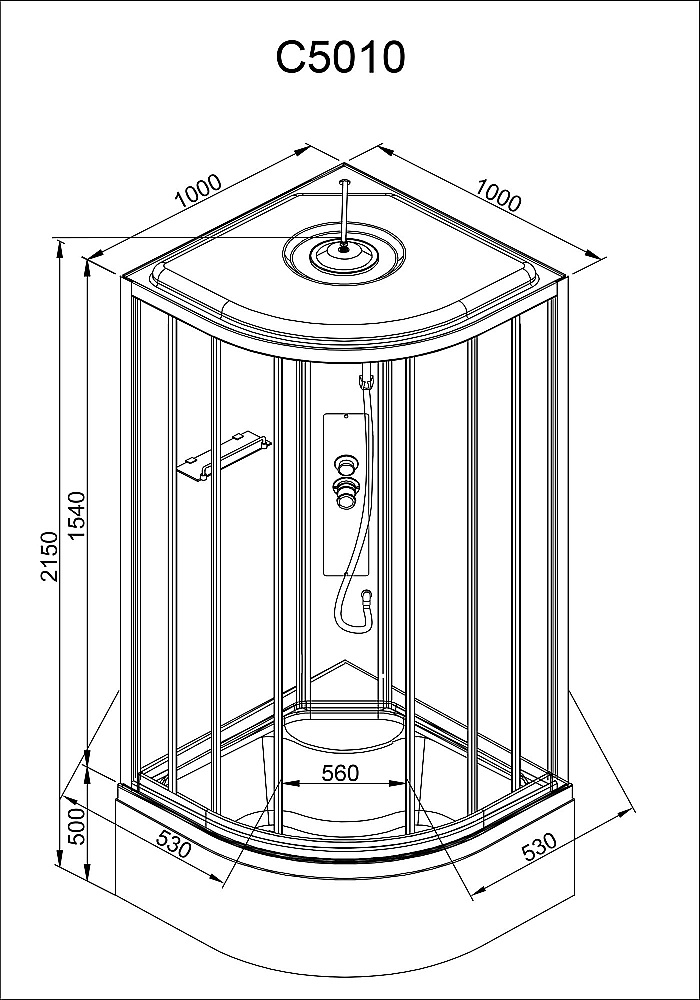 C5010

1000

1000

2150

1540

560

500

530

530