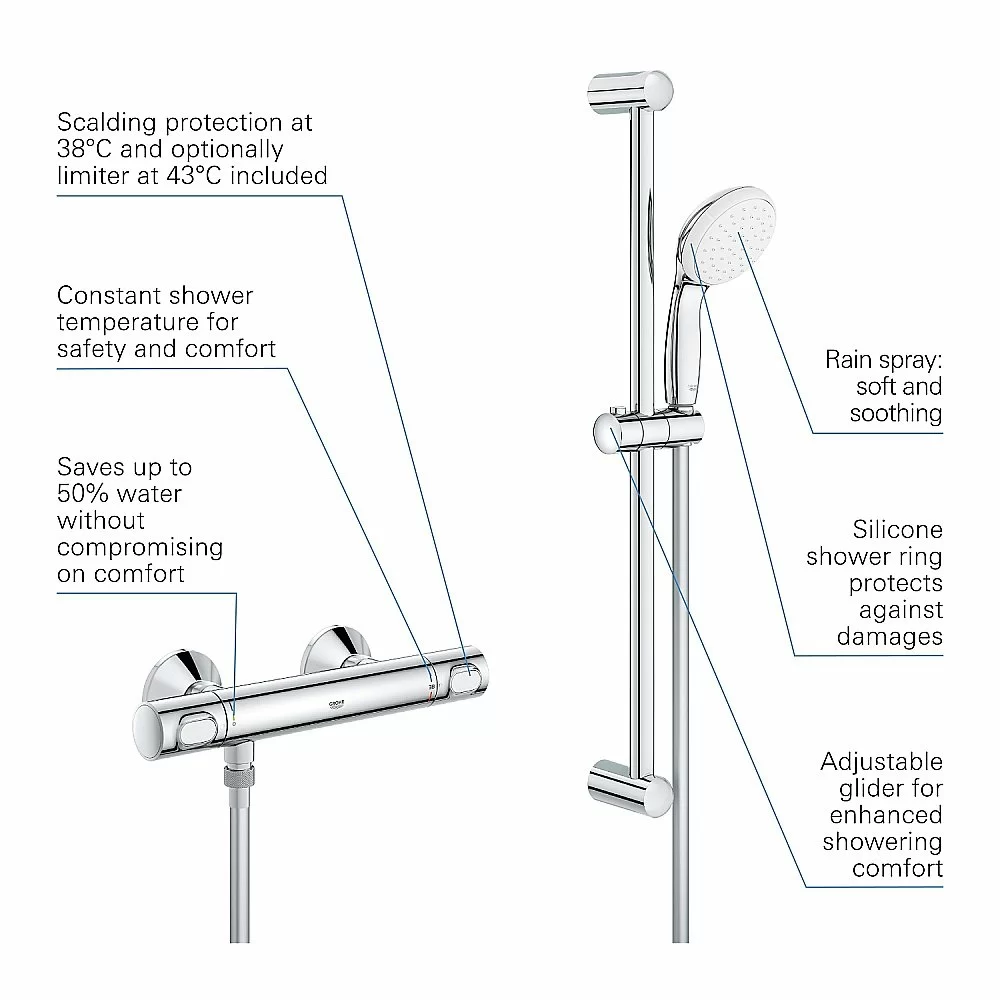 Scalding protection at 38°C and optionally limiter at 43°C included

Constant shower temperature for safety and comfort

Saves up to 50% water without compromising on comfort

GROHE

Rain spray: soft and soothing

Silicone shower ring protects against damages

Adjustable glider for enhanced showering comfort