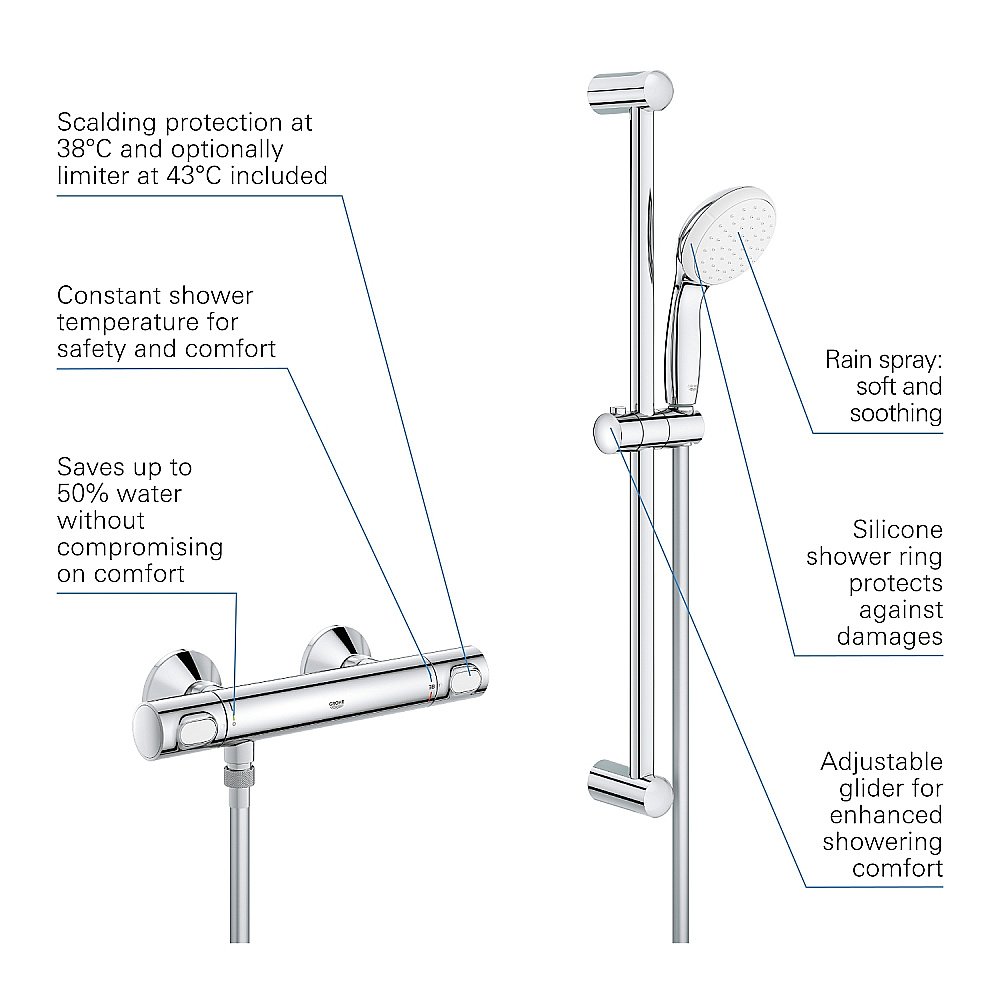 Scalding protection at 38°C and optionally limiter at 43°C included

Constant shower temperature for safety and comfort

Saves up to 50% water without compromising on comfort

GROHE

Rain spray: soft and soothing

Silicone shower ring protects against damages

Adjustable glider for enhanced showering comfort