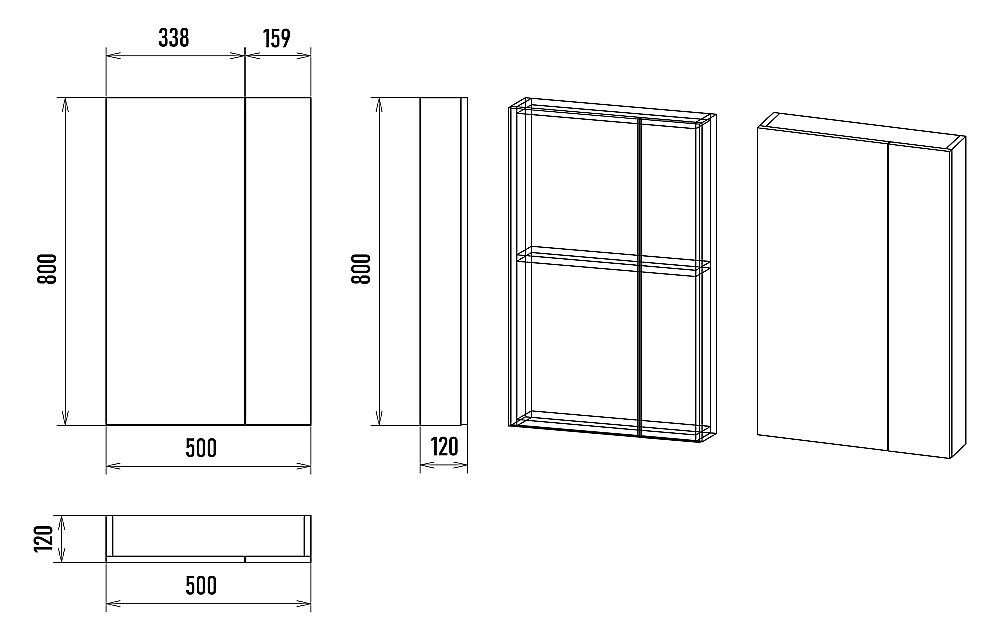 338
159
800
500
800
120
120
500