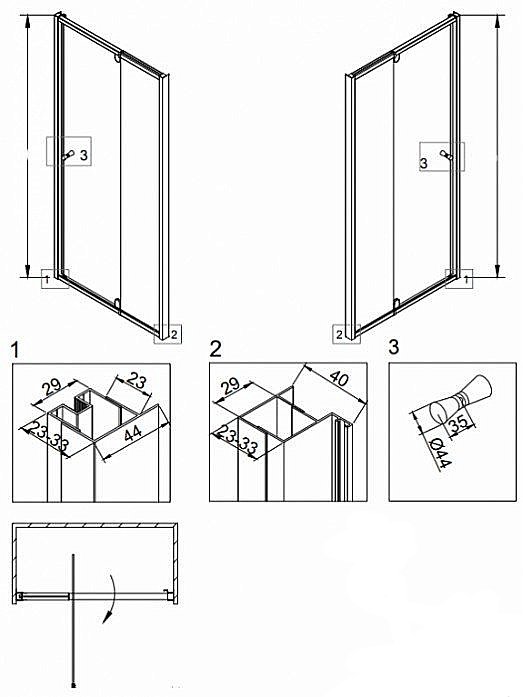 3
1
2
3
1
2
1
29
23
23-33
44
2
29
40
23-33
3
35
Ø44