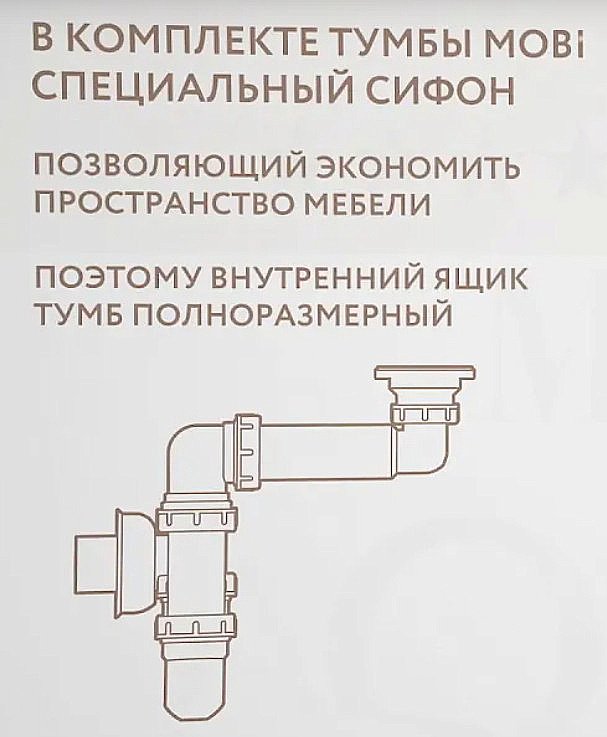 В КОМПЛЕКТЕ ТУМБЫ MOBI СПЕЦИАЛЬНЫЙ СИФОН

ПОЗВОЛЯЮЩИЙ ЭКОНОМИТЬ ПРОСТРАНСТВО МЕБЕЛИ

ПОЭТОМУ ВНУТРЕННИЙ ЯЩИК ТУМБ ПОЛНОРАЗМЕРНЫЙ