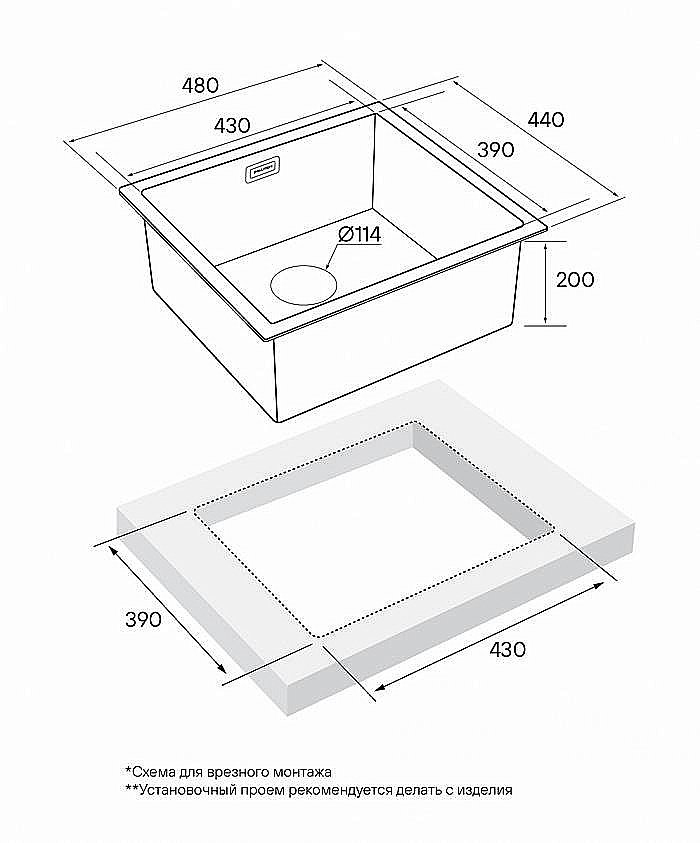 480

430

440

390

Ø114

200

390

430

*Схема для врезного монтажа
**Установочный проем рекомендуется делать с изделия