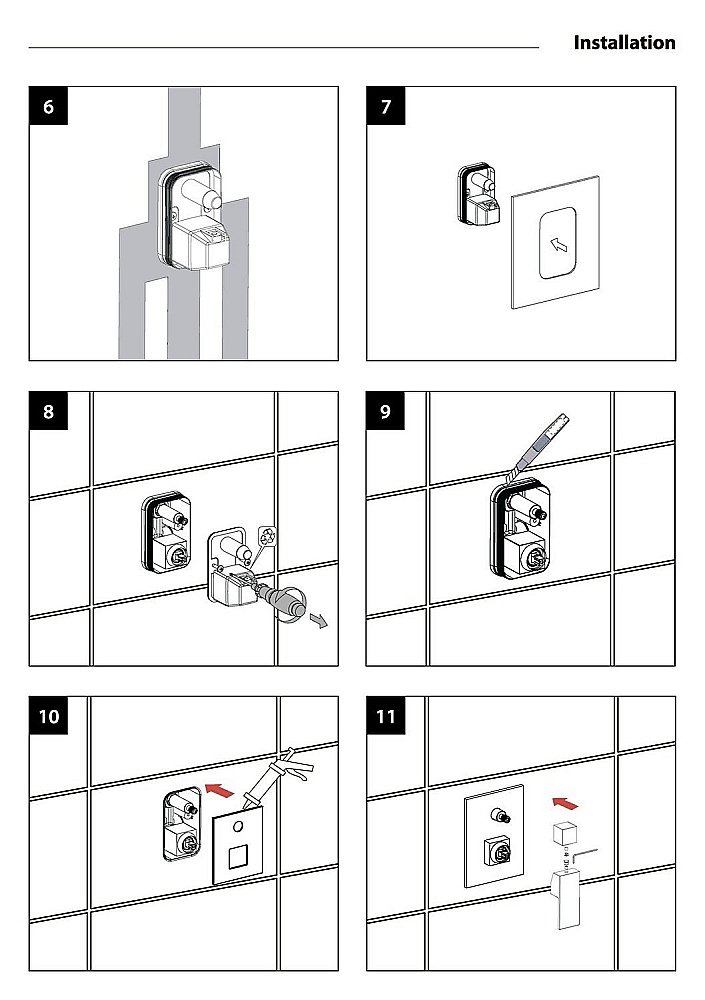 Installation

6

7

8

9

10

11