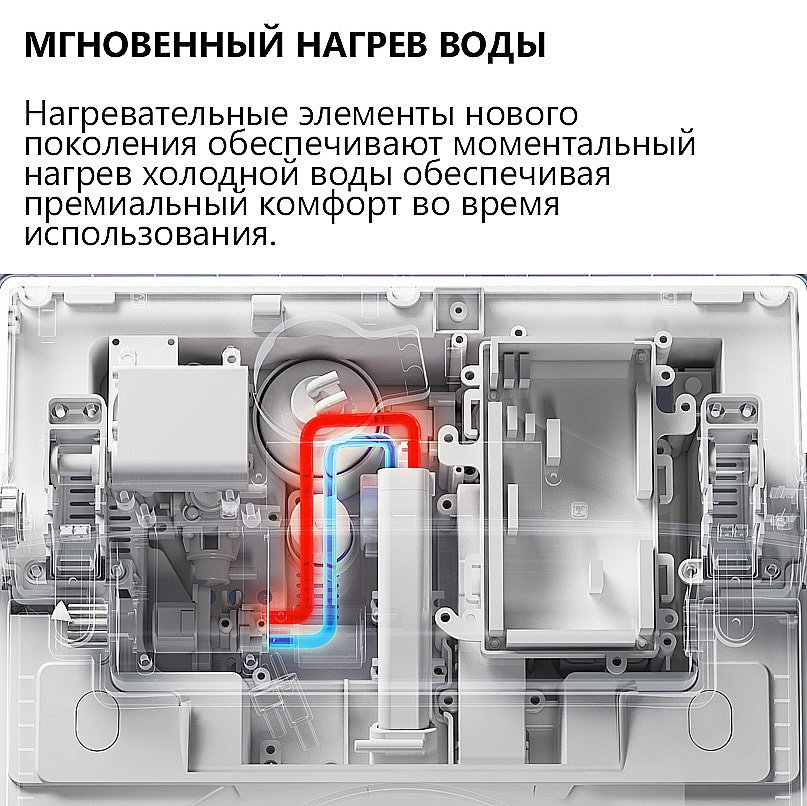 МГНОВЕННЫЙ НАГРЕВ ВОДЫ

Нагревательные элементы нового поколения обеспечивают моментальный нагрев холодной воды обеспечивая премиальный комфорт во время использования.