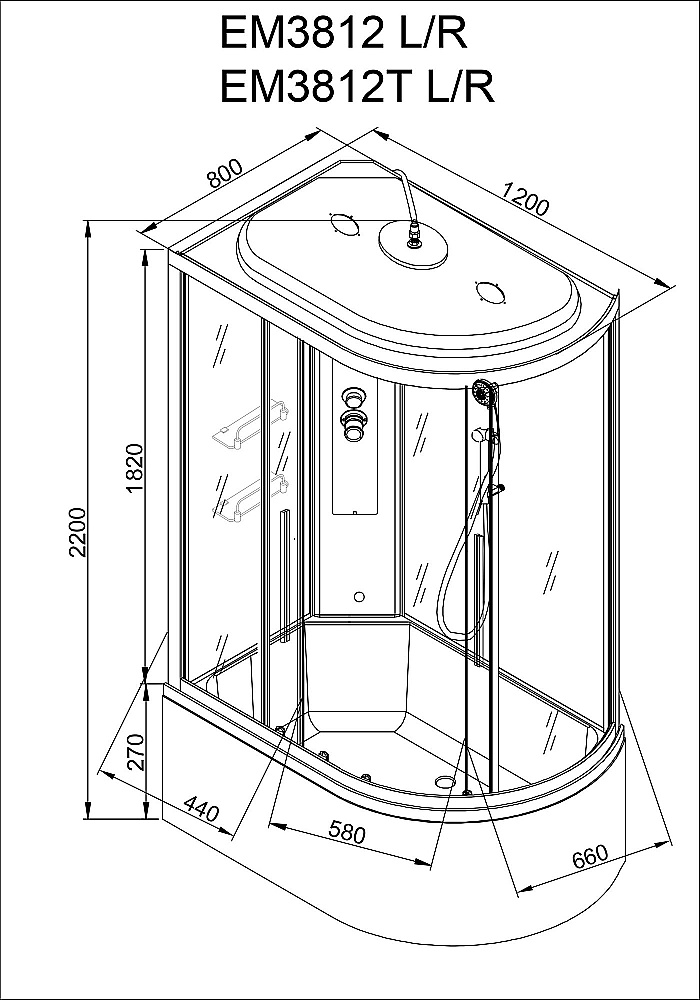 EM3812 L/R
EM3812T L/R

800
1200
2200
1820
270
440
580
660