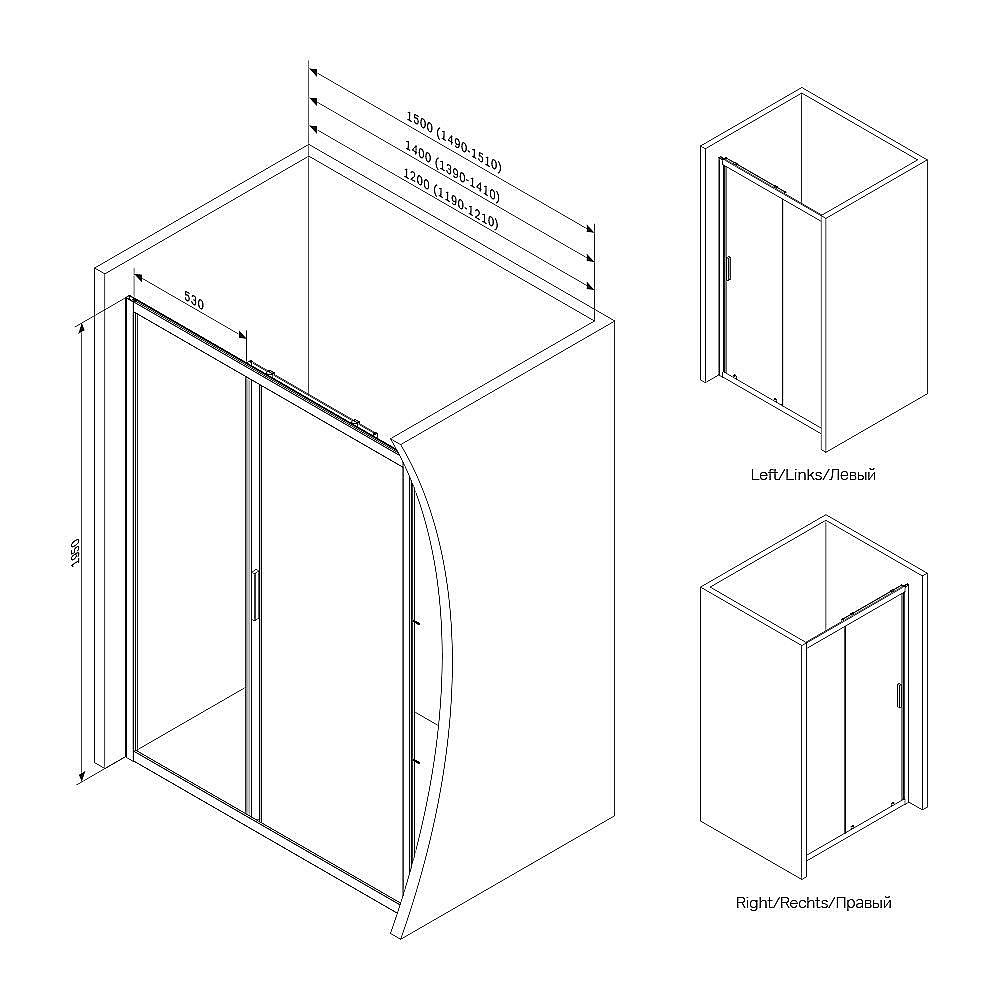 1500 (1490-1510)
1400 (1390-1410)
1200 (1190-1210)
530
1950
Left/Links/Левый
Right/Rechts/Правый