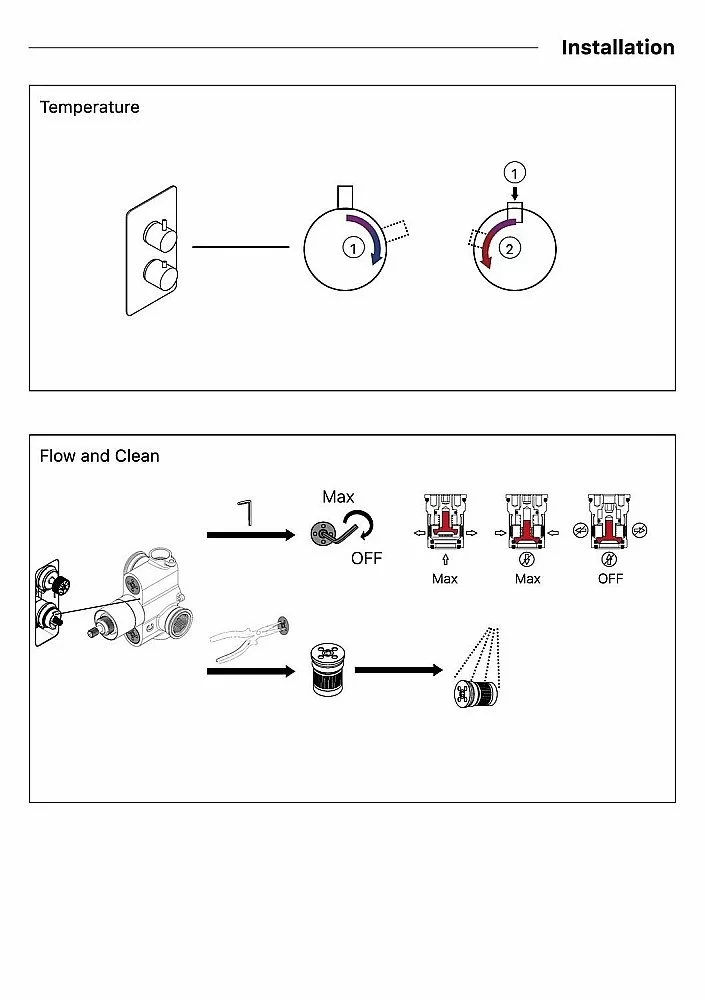 Installation

Temperature

1

1

2

Flow and Clean

Max

OFF

Max

Max

OFF