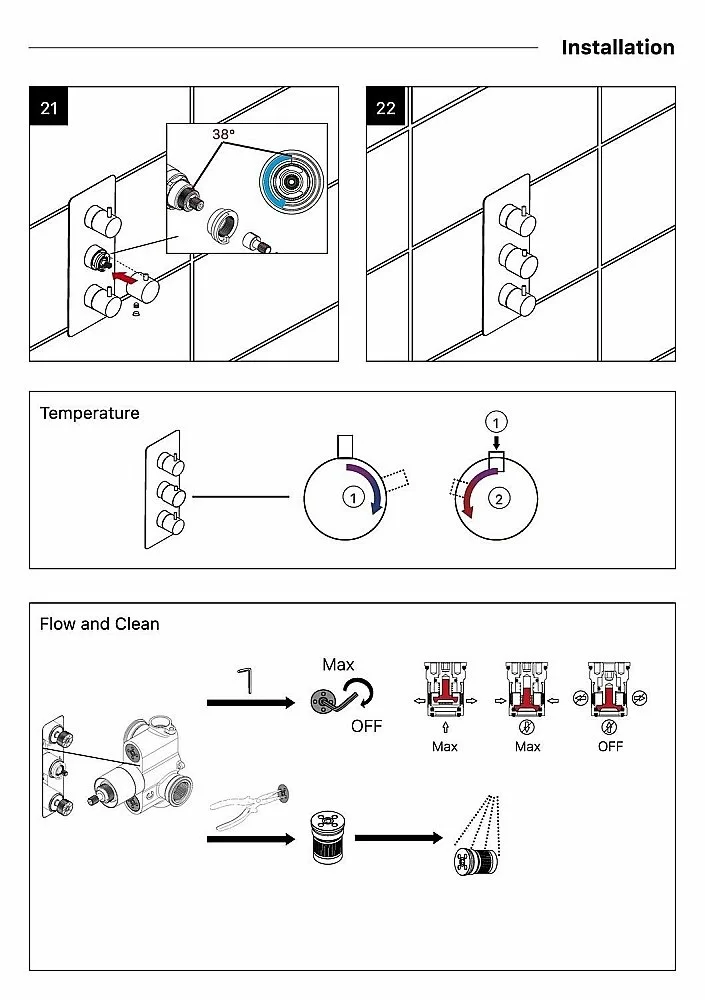 Installation

21

38°

22

Temperature

1

1

2

Flow and Clean

Max

OFF

Max

Max

OFF