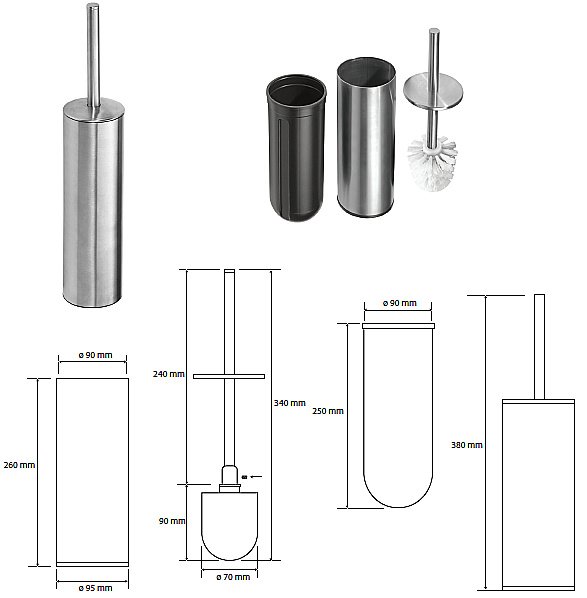 ø 90 mm

260 mm

ø 95 mm

240 mm

340 mm

90 mm

ø 70 mm

ø 90 mm

250 mm

380 mm