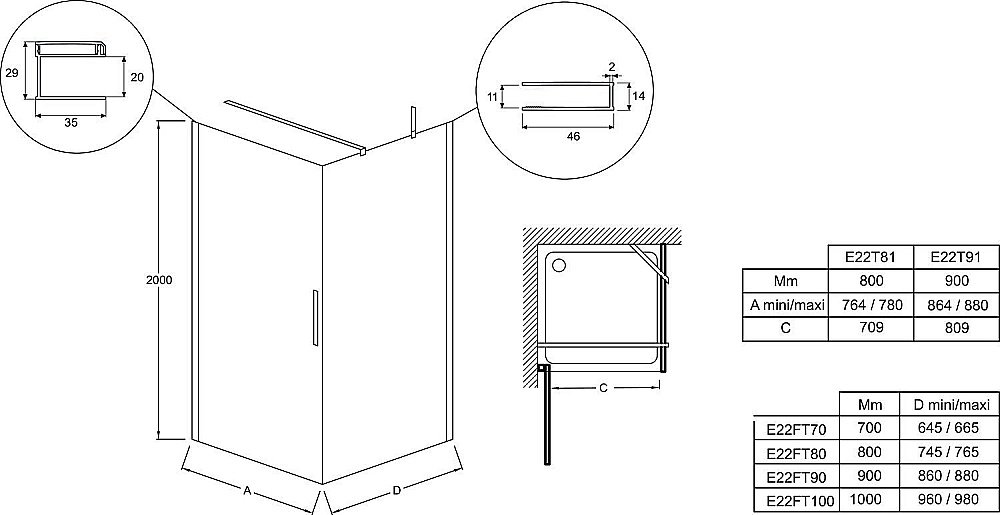 29

20

35

2

11

14

46

2000

A

D

C

|  | E22T81 | E22T91 |
|---|---|---|
| Mm | 800 | 900 |
| A mini/maxi | 764 / 780 | 864 / 880 |
| C | 709 | 809 |

|  | Mm | D mini/maxi |
|---|---|---|
| E22FT70 | 700 | 645 / 665 |
| E22FT80 | 800 | 745 / 765 |
| E22FT90 | 900 | 860 / 880 |
| E22FT100 | 1000 | 960 / 980 |