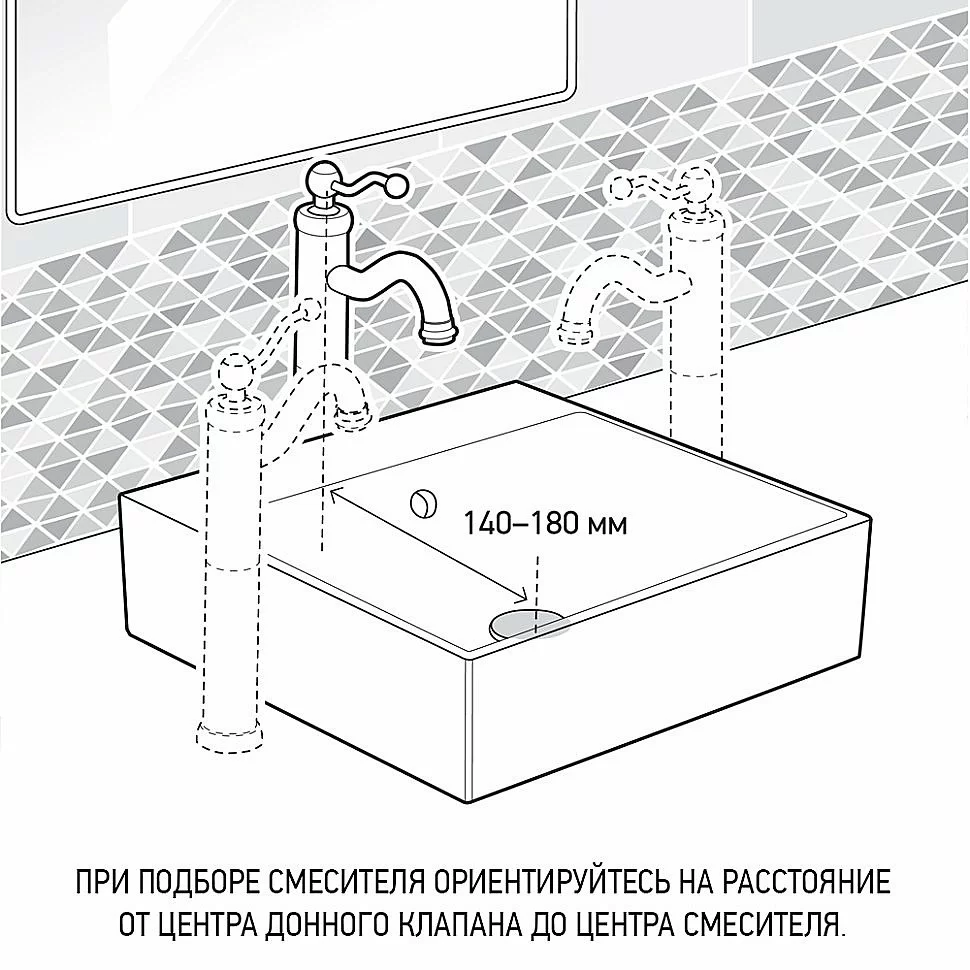 140–180 мм

ПРИ ПОДБОРЕ СМЕСИТЕЛЯ ОРИЕНТИРУЙТЕСЬ НА РАССТОЯНИЕ ОТ ЦЕНТРА ДОННОГО КЛАПАНА ДО ЦЕНТРА СМЕСИТЕЛЯ.