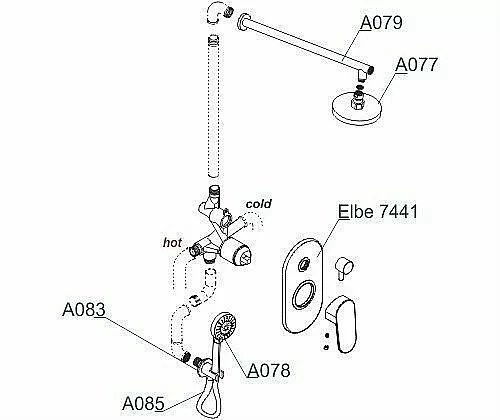 A079

A077

cold

Elbe 7441

hot

A083

A078

A085