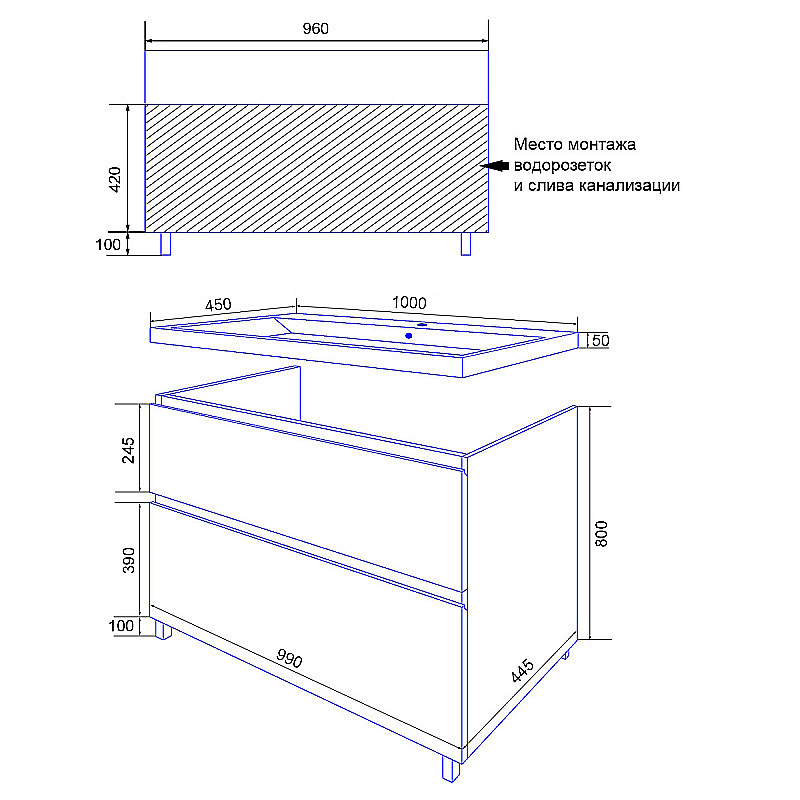 960

420

100

Место монтажа водорозеток и слива канализации

450

1000

50

245

390

100

800

990

445