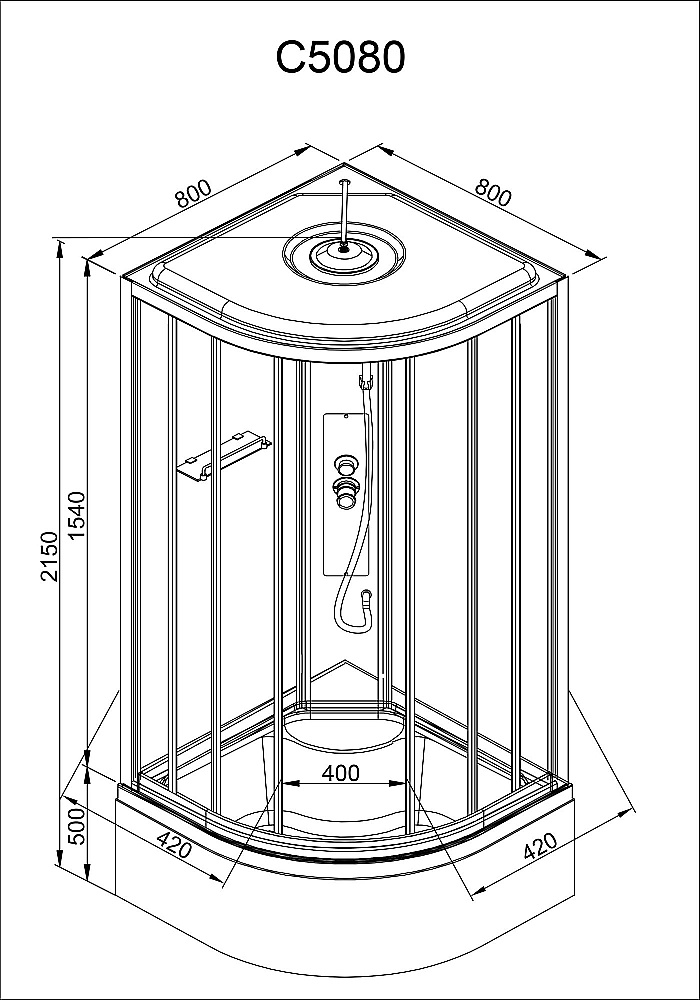 C5080

800

800

2150

1540

500

400

420

420