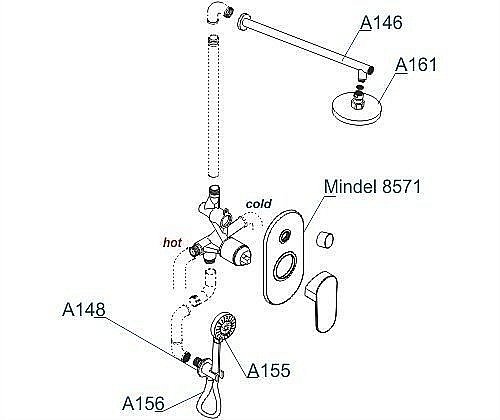 A146

A161

Mindel 8571

cold

hot

A148

A155

A156