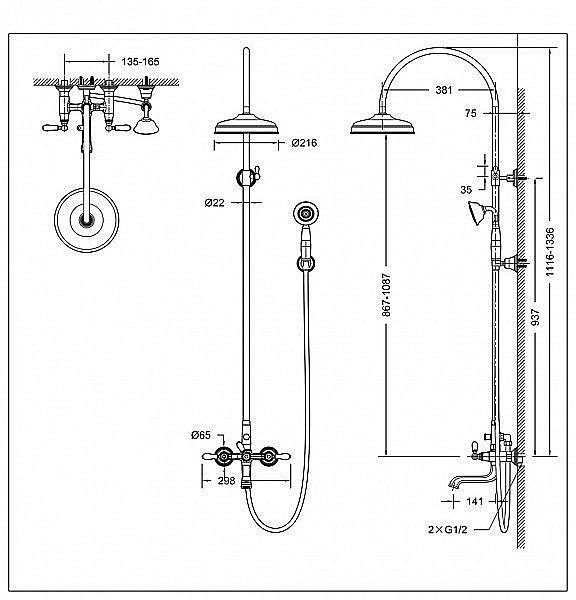 135-165

Ø216

Ø22

Ø65

298

381

75

35

867-1087

937

1116-1336

141

2×G1/2