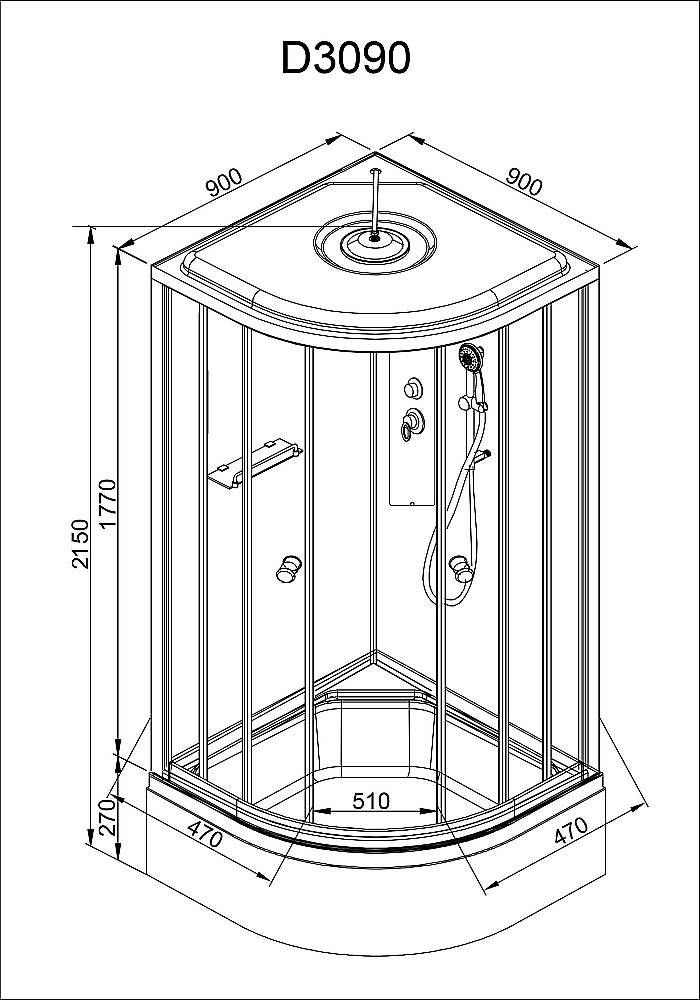 D3090

900

900

2150

1770

270

470

510

470