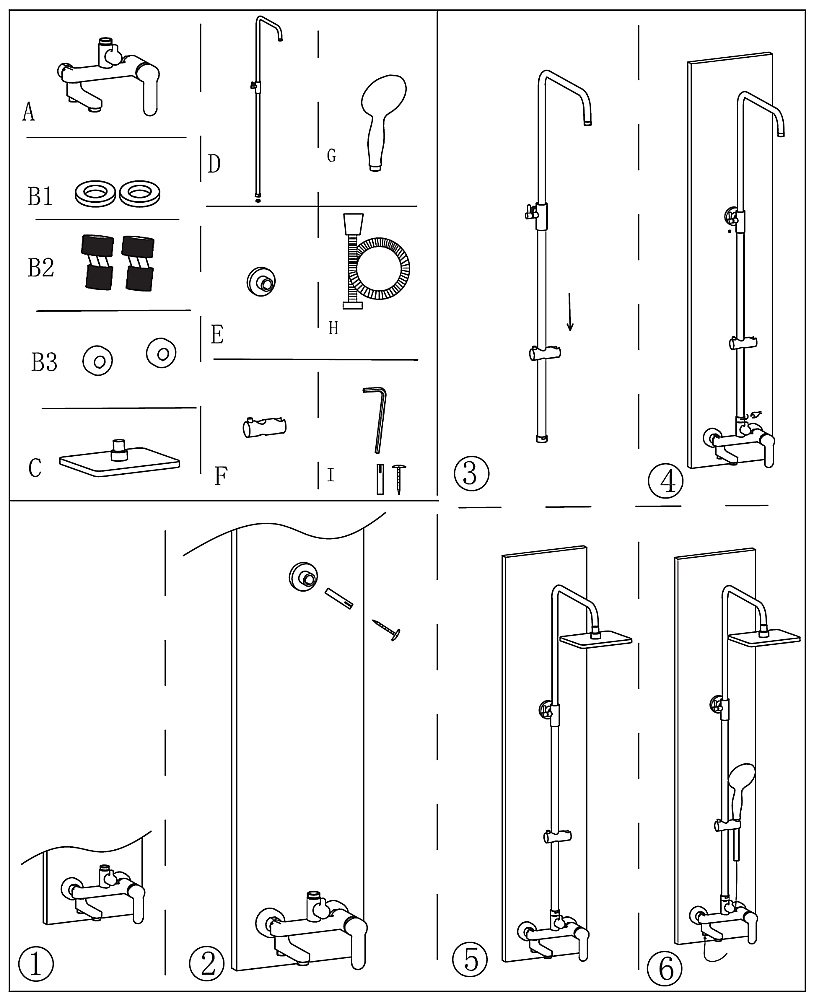 A

B1

B2

B3

C

D

E

F

G

H

I

③

④

①

②

⑤

⑥