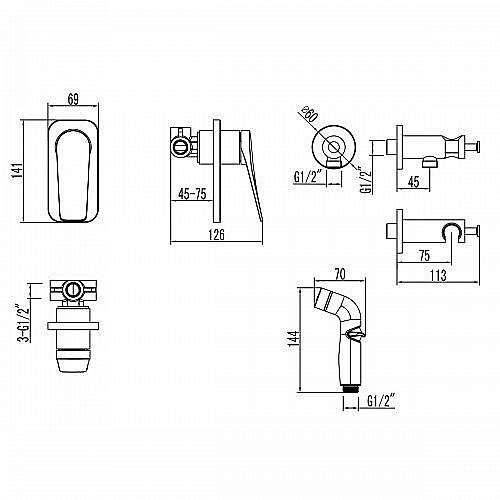 69
141
45-75
126
⌀60
G1/2"
G1/2"
45
75
113
3-G1/2"
70
144
G1/2"