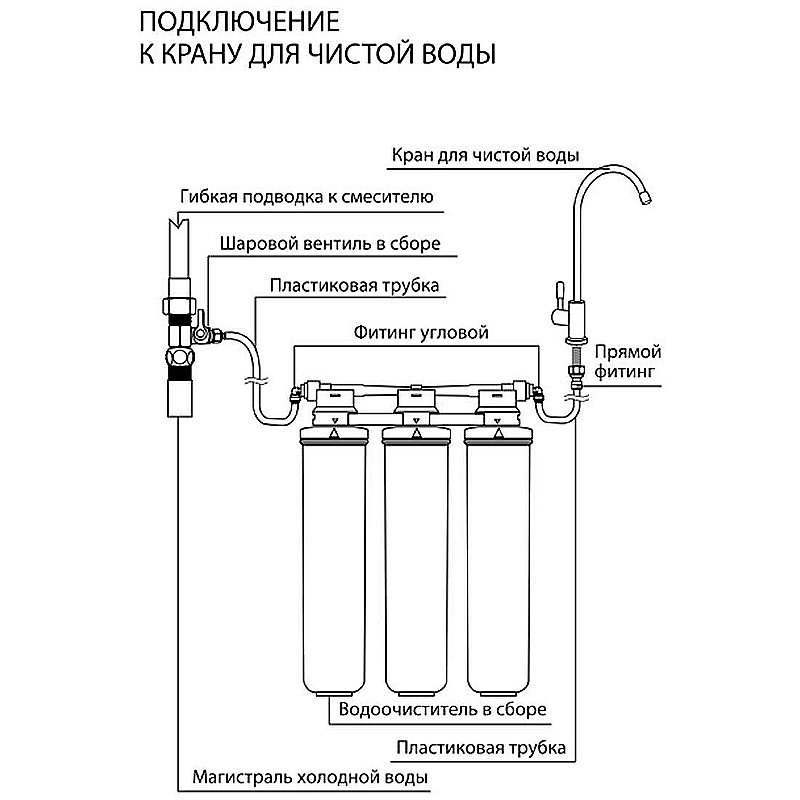 ПОДКЛЮЧЕНИЕ
К КРАНУ ДЛЯ ЧИСТОЙ ВОДЫ

Кран для чистой воды

Гибкая подводка к смесителю

Шаровой вентиль в сборе

Пластиковая трубка

Фитинг угловой

Прямой фитинг

Водоочиститель в сборе

Пластиковая трубка

Магистраль холодной воды