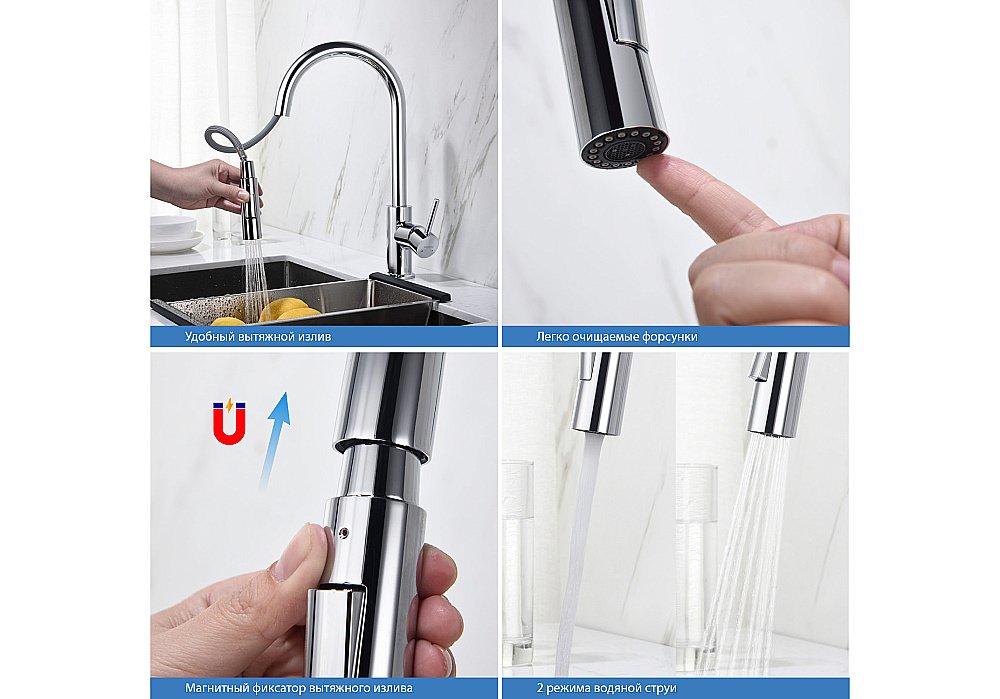 Удобный вытяжной излив

Легко очищаемые форсунки

Магнитный фиксатор вытяжного излива

2 режима водяной струи