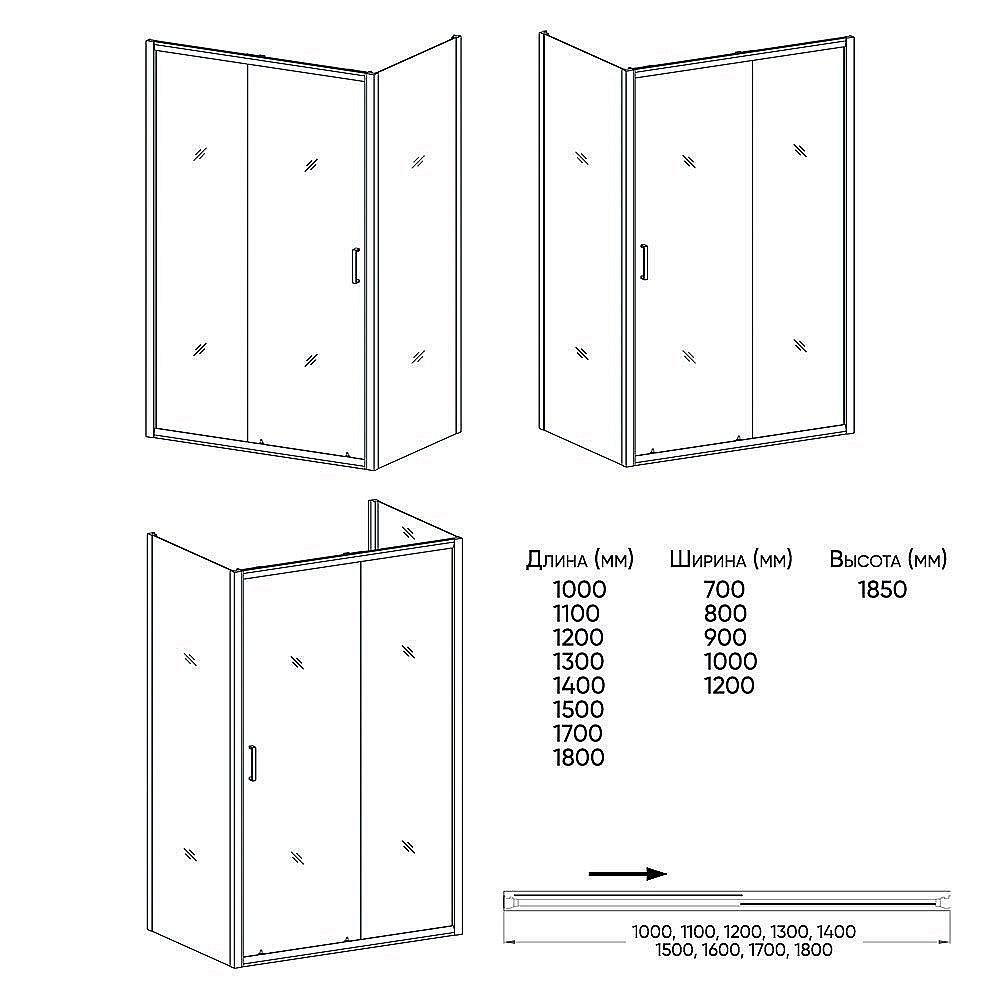 Длина (мм)
1000
1100
1200
1300
1400
1500
1700
1800

Ширина (мм)
700
800
900
1000
1200

Высота (мм)
1850

1000, 1100, 1200, 1300, 1400
1500, 1600, 1700, 1800