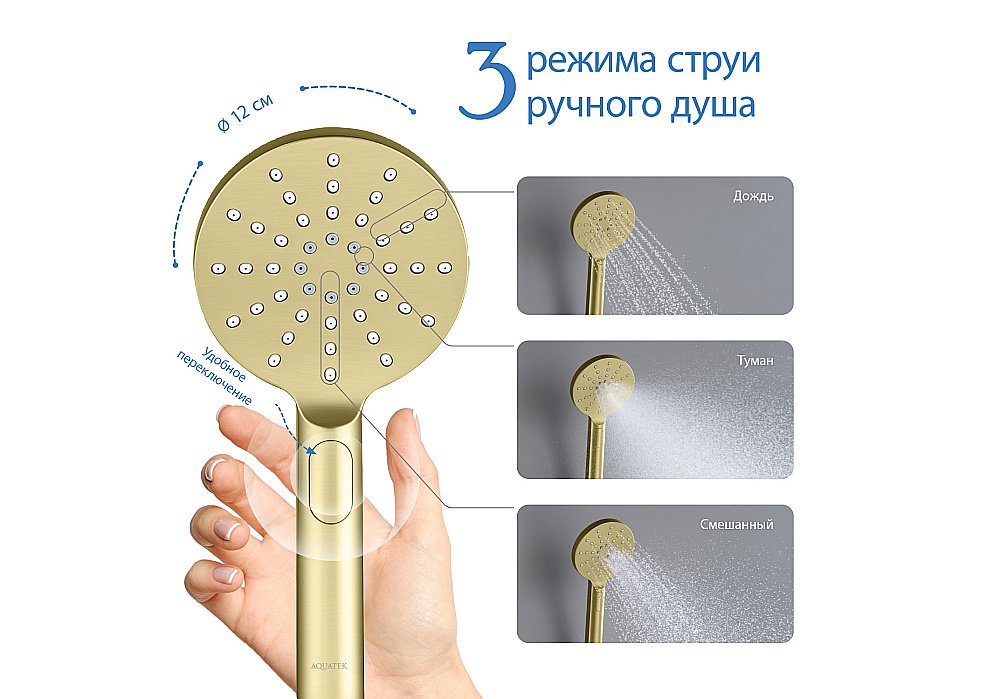 3 режима струи ручного душа

ø 12 см

Удобное переключение

Дождь

Туман

Смешанный

AQUATEK