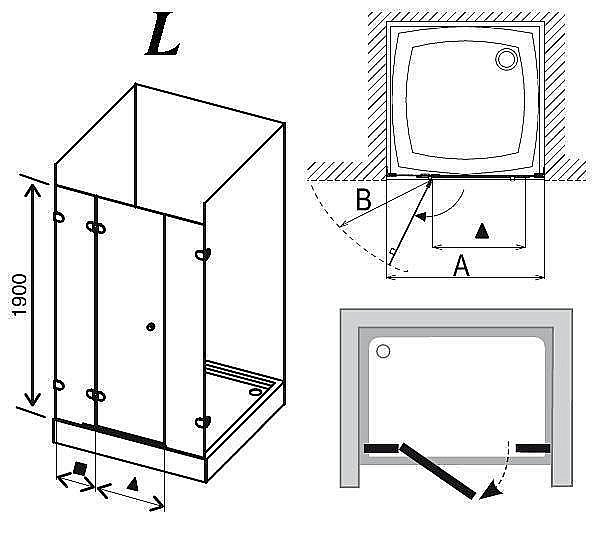 L

1900

B

A