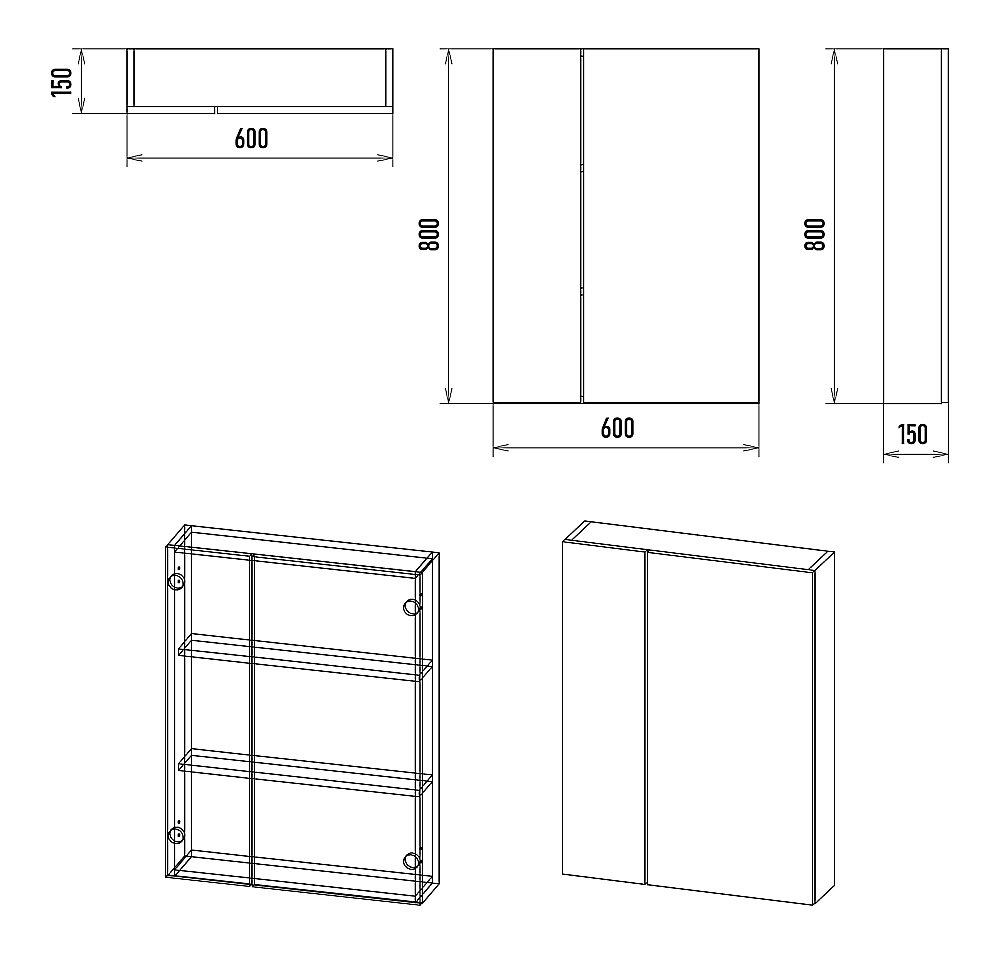 150
600
800
600
800
150