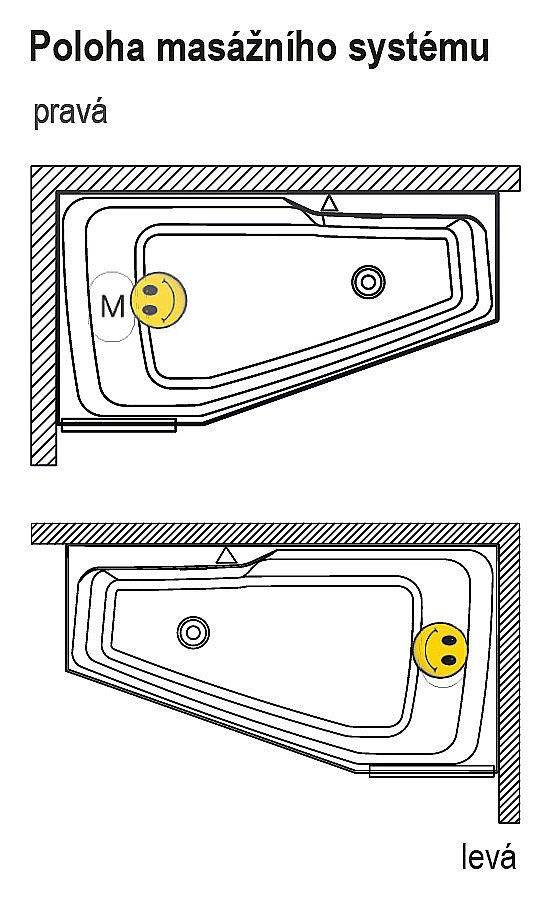 Poloha masážního systému

pravá

M

levá