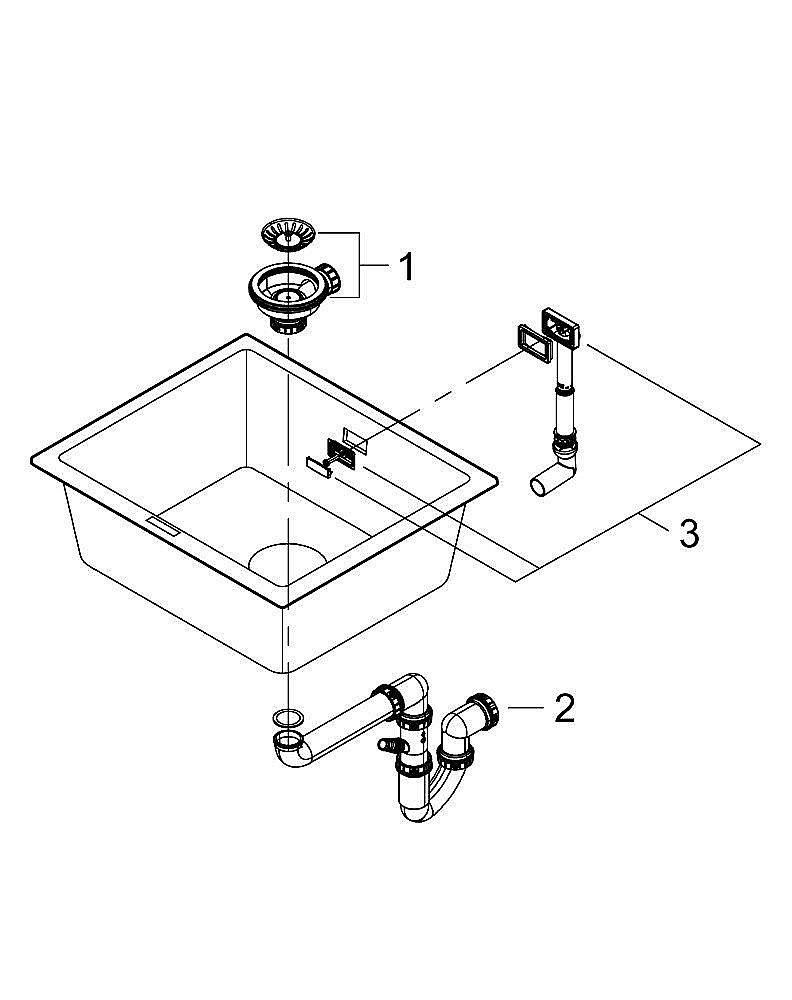 1

3

2