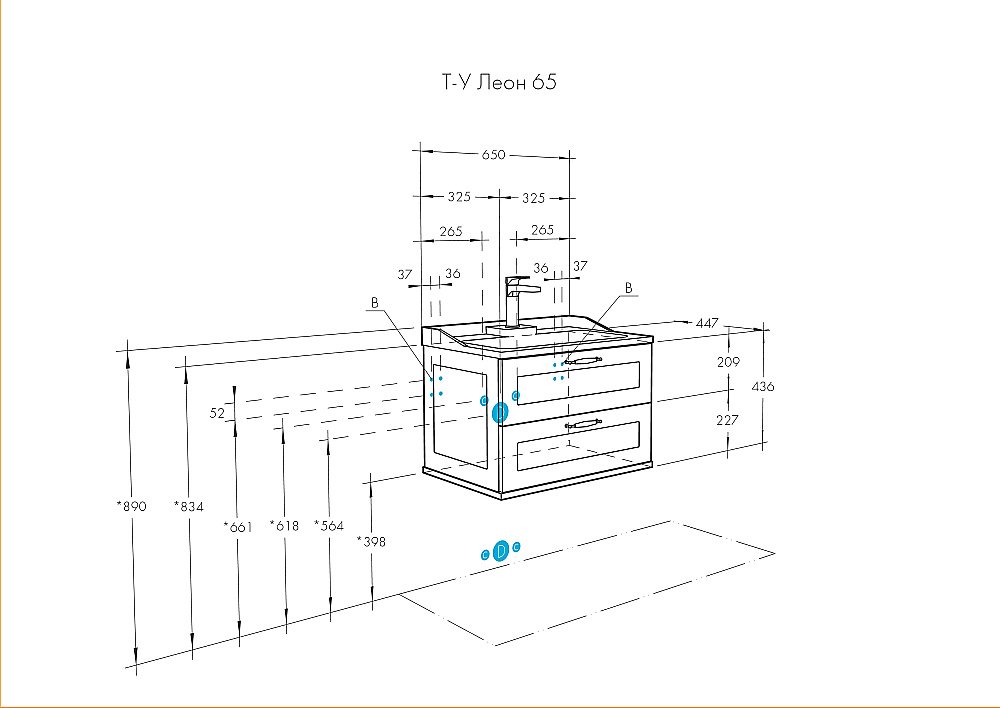 Т-У Леон 65

650
325
325
265
265
37
36
36
37
B
B
447
209
436
227
52
*890
*834
*661
*618
*564
*398
C
D
C
C
D
C