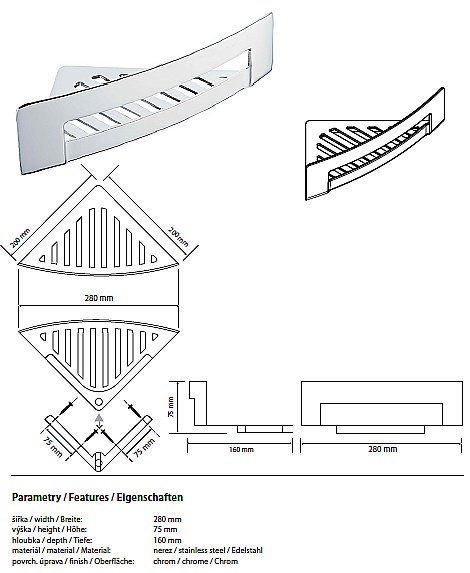 200 mm

200 mm

280 mm

75 mm

75 mm

75 mm

160 mm

280 mm

Parametry / Features / Eigenschaften

| | |
|---|---|
| šířka / width / Breite: | 280 mm |
| výška / height / Höhe: | 75 mm |
| hloubka / depth / Tiefe: | 160 mm |
| materiál / material / Material: | nerez / stainless steel / Edelstahl |
| povrch. úprava / finish / Oberfläche: | chrom / chrome / Chrom |