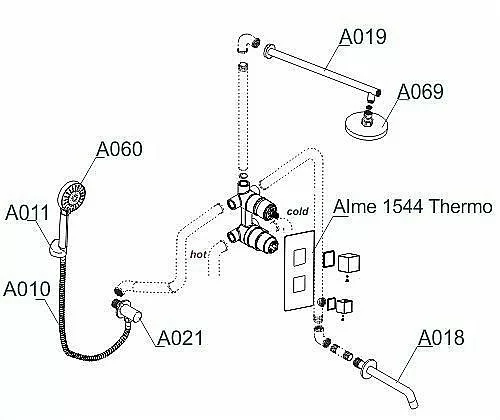 A019
A069
A060
A011
cold
Alme 1544 Thermo
hot
A010
A021
A018