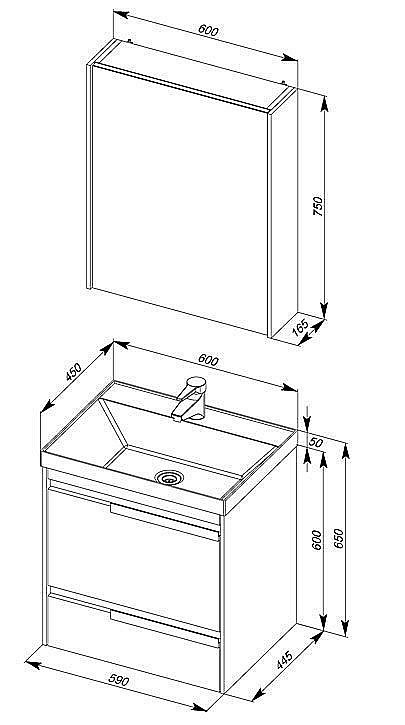 600
750
165
450
600
50
600
650
445
590