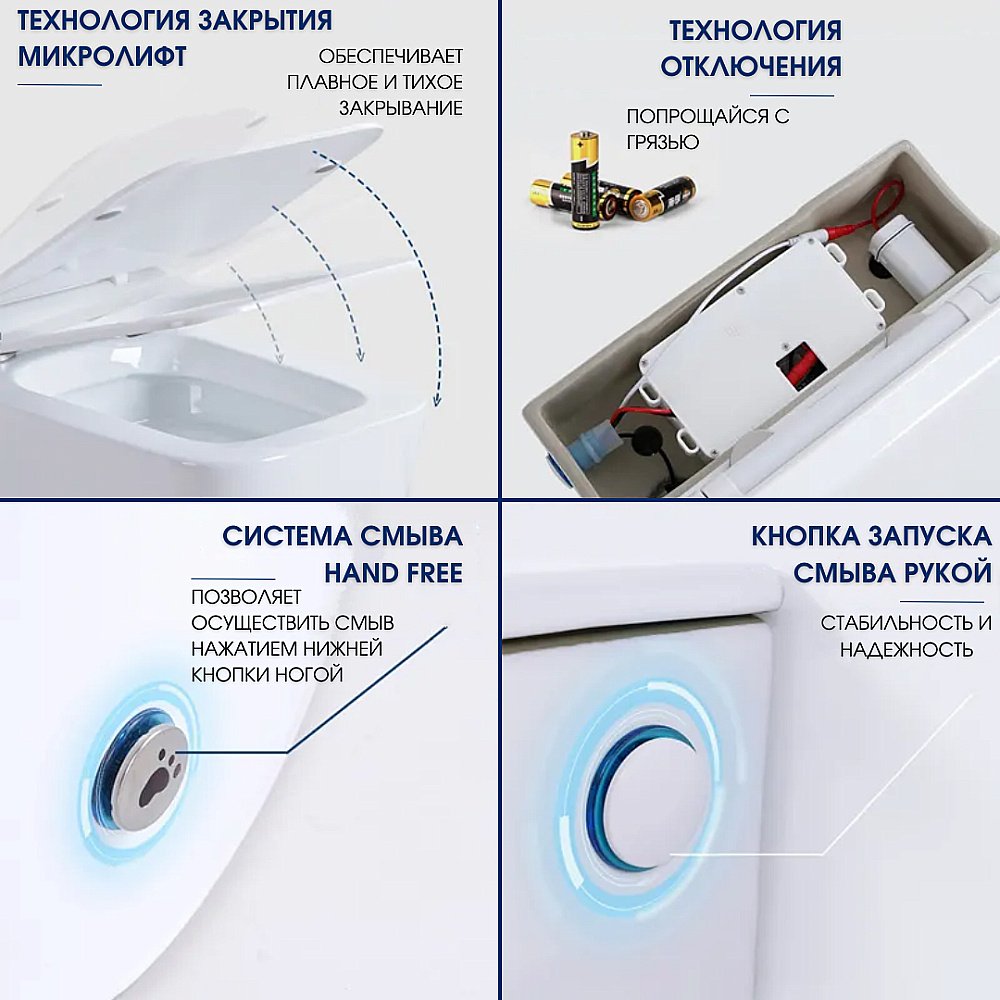 ТЕХНОЛОГИЯ ЗАКРЫТИЯ МИКРОЛИФТ

ОБЕСПЕЧИВАЕТ ПЛАВНОЕ И ТИХОЕ ЗАКРЫВАНИЕ

ТЕХНОЛОГИЯ ОТКЛЮЧЕНИЯ

ПОПРОЩАЙСЯ С ГРЯЗЬЮ

СИСТЕМА СМЫВА HAND FREE

ПОЗВОЛЯЕТ ОСУЩЕСТВИТЬ СМЫВ НАЖАТИЕМ НИЖНЕЙ КНОПКИ НОГОЙ

КНОПКА ЗАПУСКА СМЫВА РУКОЙ

СТАБИЛЬНОСТЬ И НАДЕЖНОСТЬ