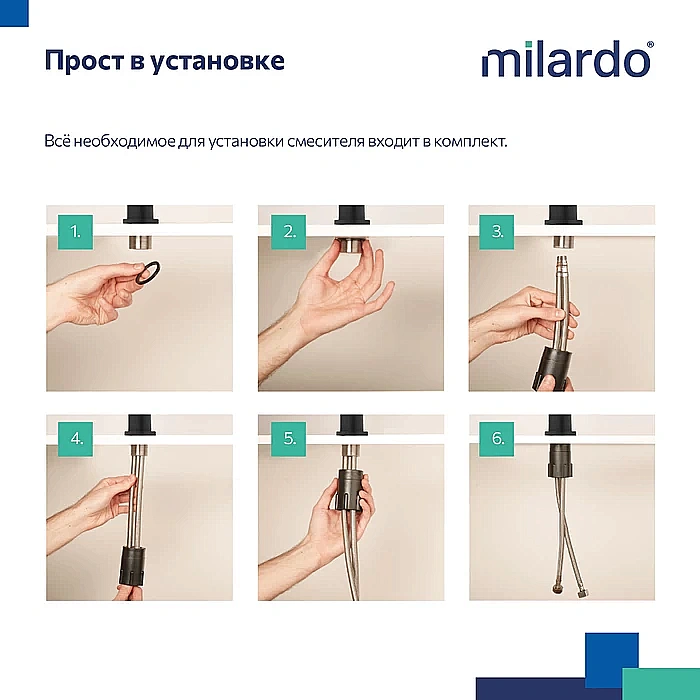 Прост в установке

milardo®

Всё необходимое для установки смесителя входит в комплект.

1.

2.

3.

4.

5.

6.